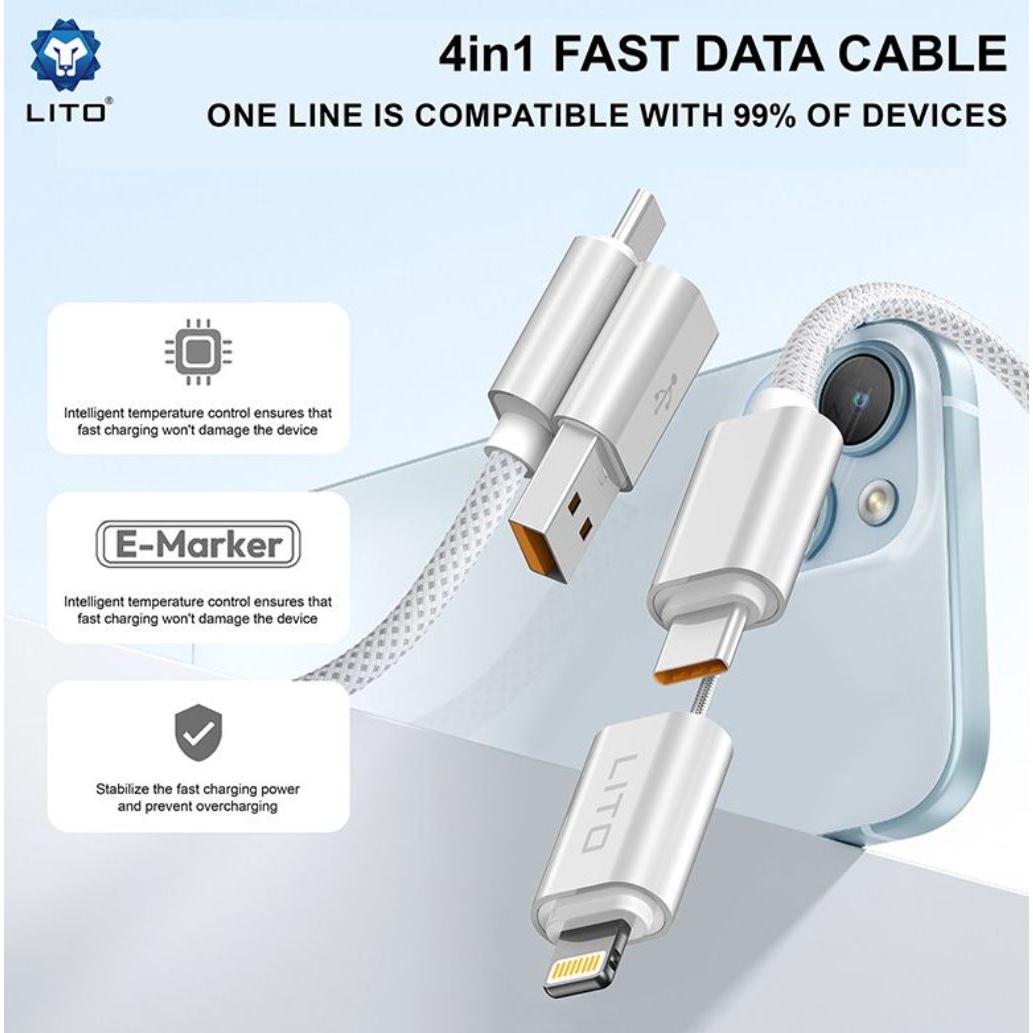 LITO®

4in1 FAST DATA CABLE

ONE LINE IS COMPATIBLE WITH 99% OF DEVICES

Intelligent temperature control ensures that fast charging won't damage the device

E-Marker

Intelligent temperature control ensures that fast charging won't damage the device

Stabilize the fast charging power and prevent overcharging

LITO