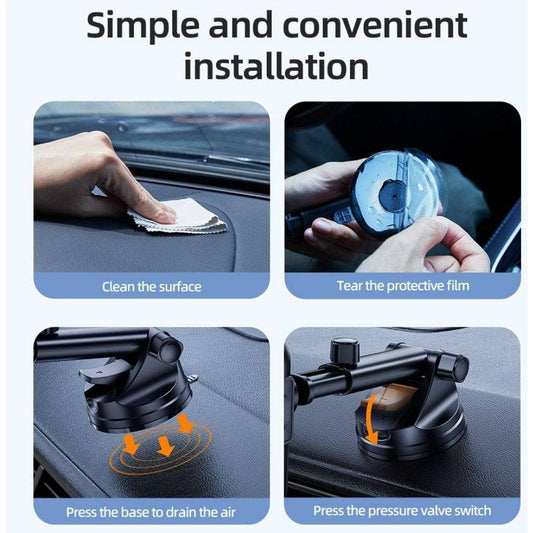 Simple and convenient installation

Clean the surface

Tear the protective film

Press the base to drain the air

Press the pressure valve switch